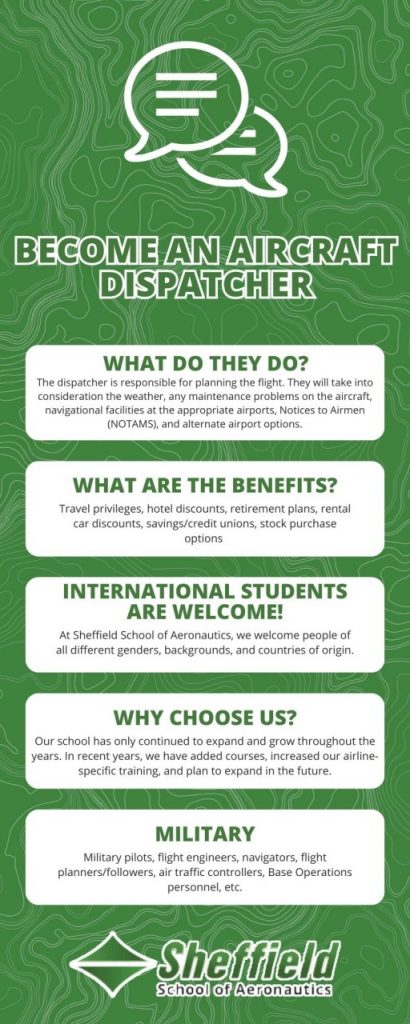 BECOME AN AIRCRAFT DISPATCHER

WHAT DO THEY DO?

The dispatcher is responsible for planning the flight. They will take into consideration the weather, any maintenance problems on the aircraft, navigational facilities at the appropriate airports, Notices to Airmen (NOTAMS), and alternate airport options.

WHAT ARE THE BENEFITS?

Travel privileges, hotel discounts, retirement plans, rental car discounts, savings/credit unions, stock purchase options

INTERNATIONAL STUDENTS ARE WELCOME!

At Sheffield School of Aeronautics, we welcome people of all different genders, backgrounds, and countries of origin.

WHY CHOOSE US?

Our school has only continued to expand and grow throughout the years. In recent years, we have added courses, increased our airline-specific training, and plan to expand in the future.

MILITARY

Military pilots, flight engineers, navigators, flight planners/followers, air traffic controllers, Base Operations personnel, etc.

Sheffield
School of Aeronautics